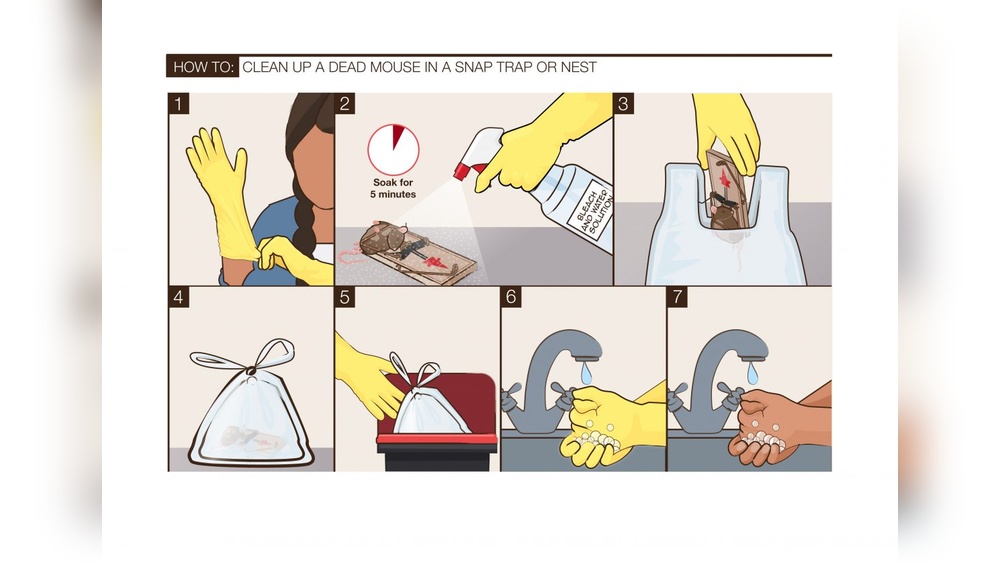 HOW TO: CLEAN UP A DEAD MOUSE IN A SNAP TRAP OR NEST

1

2

Soak for 5 minutes

BLEACH AND WATER SOLUTION

3

4

5

6

7