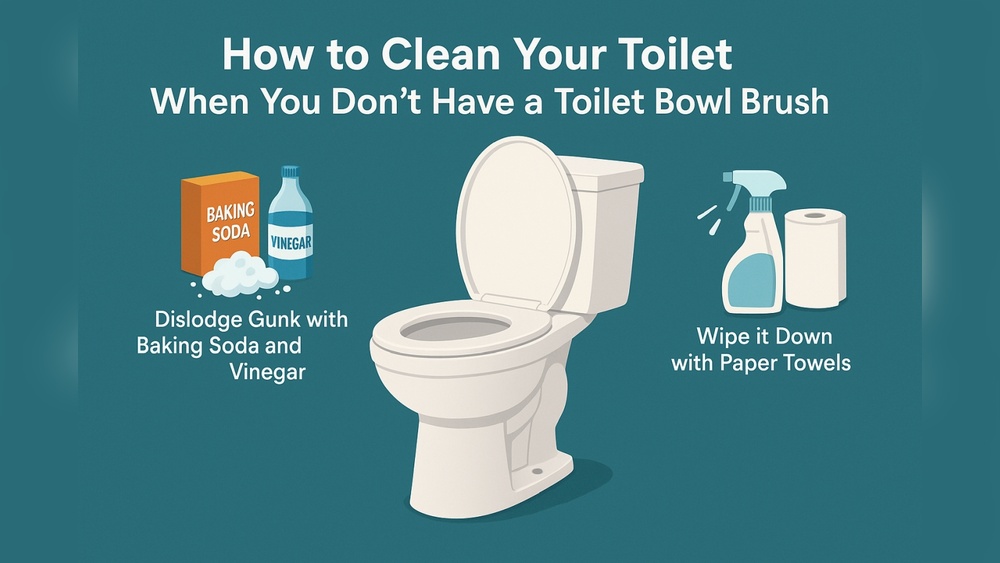 How to Clean Your Toilet
When You Don't Have a Toilet Bowl Brush

BAKING SODA

VINEGAR

Dislodge Gunk with Baking Soda and Vinegar

Wipe it Down with Paper Towels